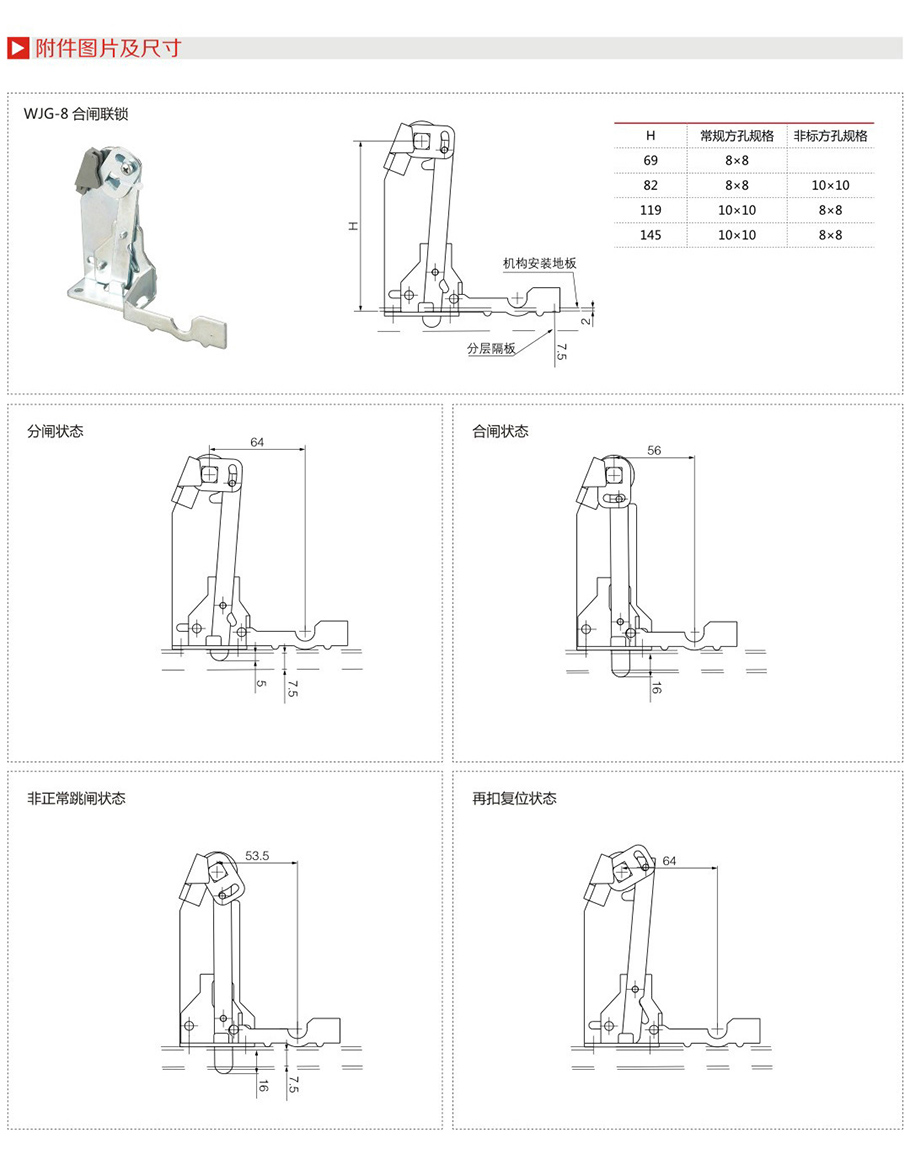 附件图片及尺寸

WJG-8 合闸联锁

H

机构安装地板

2

分层隔板

7.5

| H | 常规方孔规格 | 非标方孔规格 |
|---|---|---|
| 69 | 8×8 | |
| 82 | 8×8 | 10×10 |
| 119 | 10×10 | 8×8 |
| 145 | 10×10 | 8×8 |

分闸状态

64

5

7.5

合闸状态

56

16

非正常跳闸状态

53.5

16

7.5

再扣复位状态

64