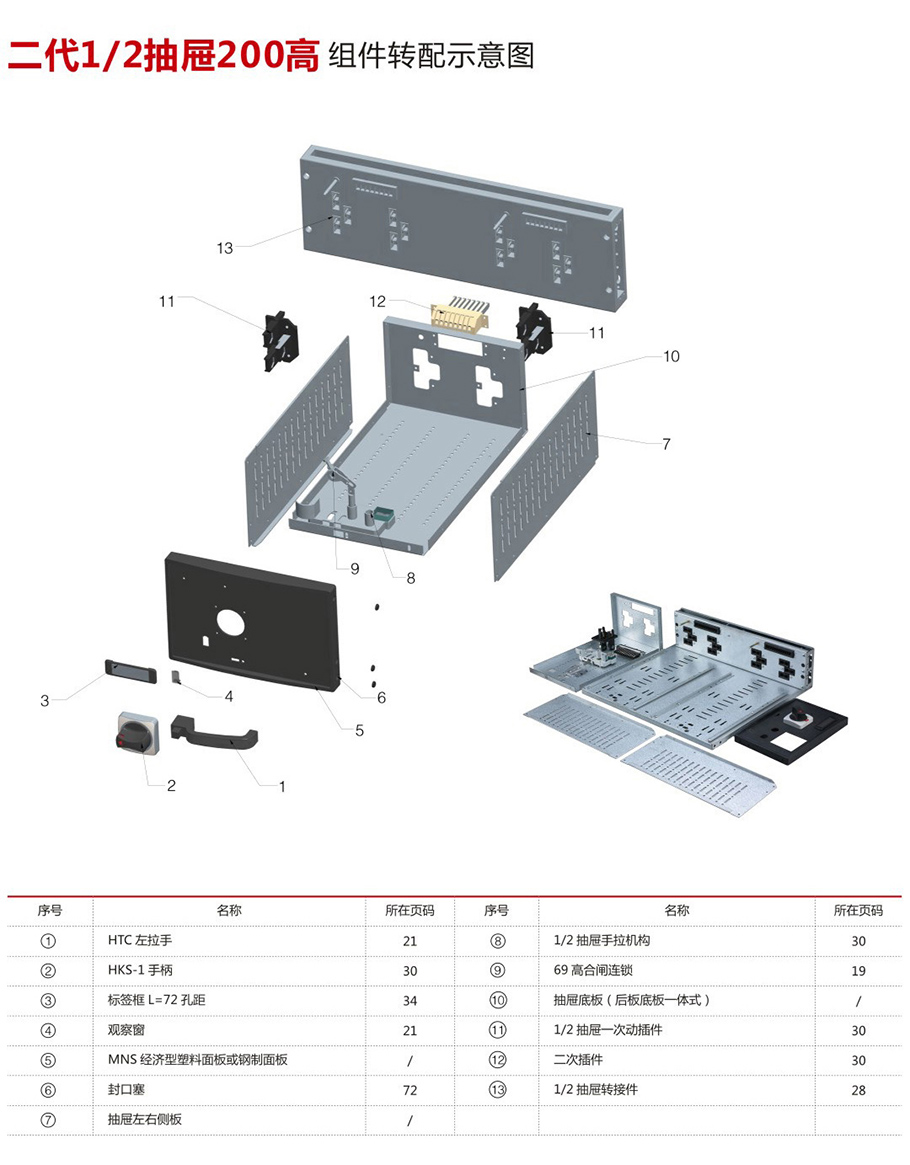 二代1/2抽屉200高 组件转配示意图

13
11
12
11
10
7
9
8
3
4
6
5
2
1

| 序号 | 名称 | 所在页码 | 序号 | 名称 | 所在页码 |
|---|---|---|---|---|---|
| ① | HTC 左拉手 | 21 | ⑧ | 1/2 抽屉手拉机构 | 30 |
| ② | HKS-1 手柄 | 30 | ⑨ | 69 高合闸连锁 | 19 |
| ③ | 标签框 L=72 孔距 | 34 | ⑩ | 抽屉底板（后板底板一体式） | / |
| ④ | 观察窗 | 21 | ⑪ | 1/2 抽屉一次动插件 | 30 |
| ⑤ | MNS 经济型塑料面板或钢制面板 | / | ⑫ | 二次插件 | 30 |
| ⑥ | 封口塞 | 72 | ⑬ | 1/2 抽屉转接件 | 28 |
| ⑦ | 抽屉左右侧板 | / | | | |