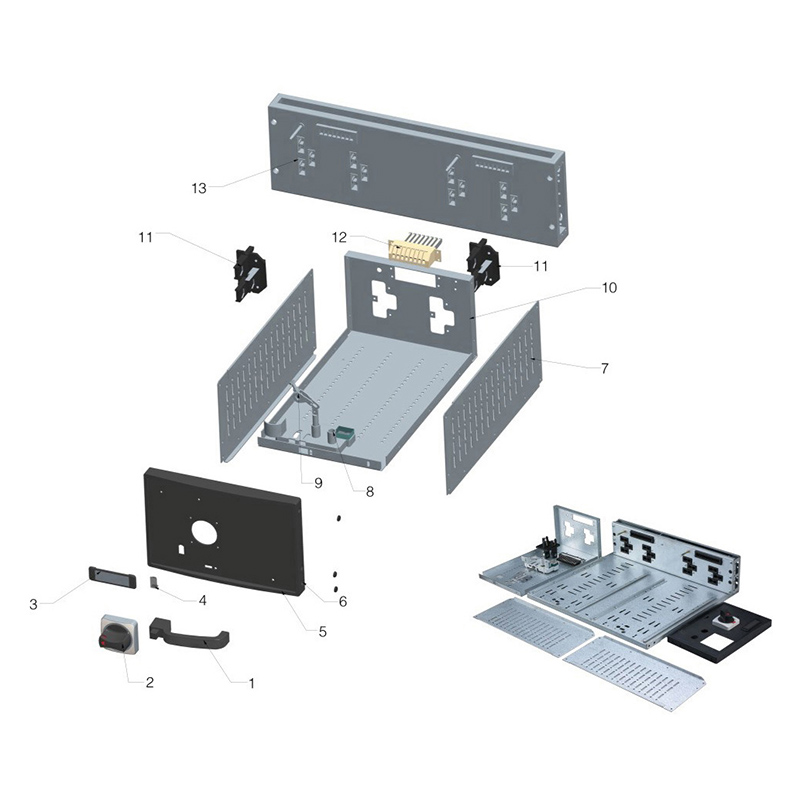 13
11
12
11
10
7
9
8
3
4
6
5
2
1