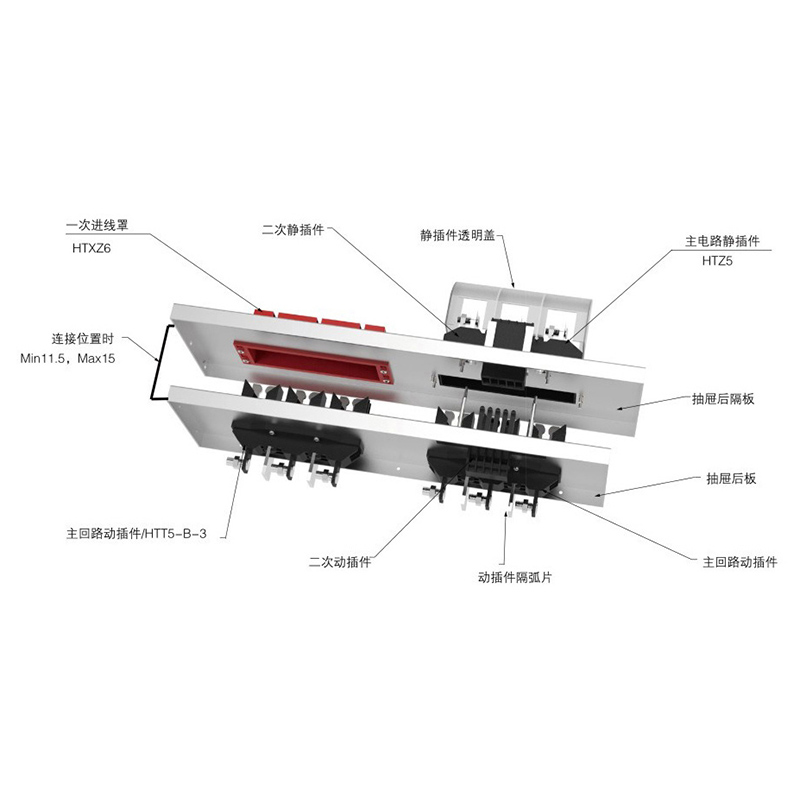 一次进线罩
HTXZ6

二次静插件

静插件透明盖

主电路静插件
HTZ5

连接位置时
Min11.5，Max15

抽屉后隔板

抽屉后板

主回路动插件/HTT5-B-3

二次动插件

动插件隔弧片

主回路动插件